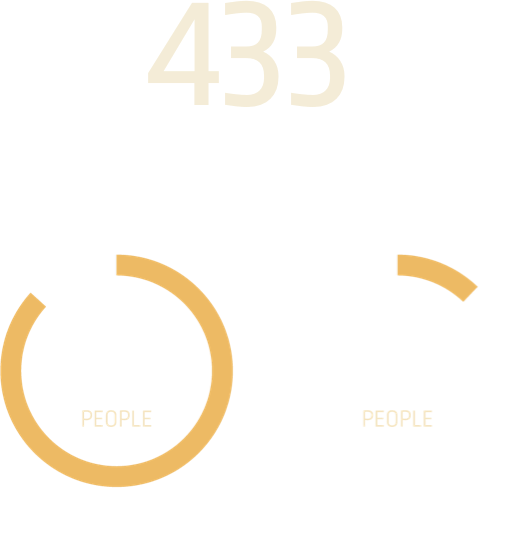 433

PEOPLE

PEOPLE