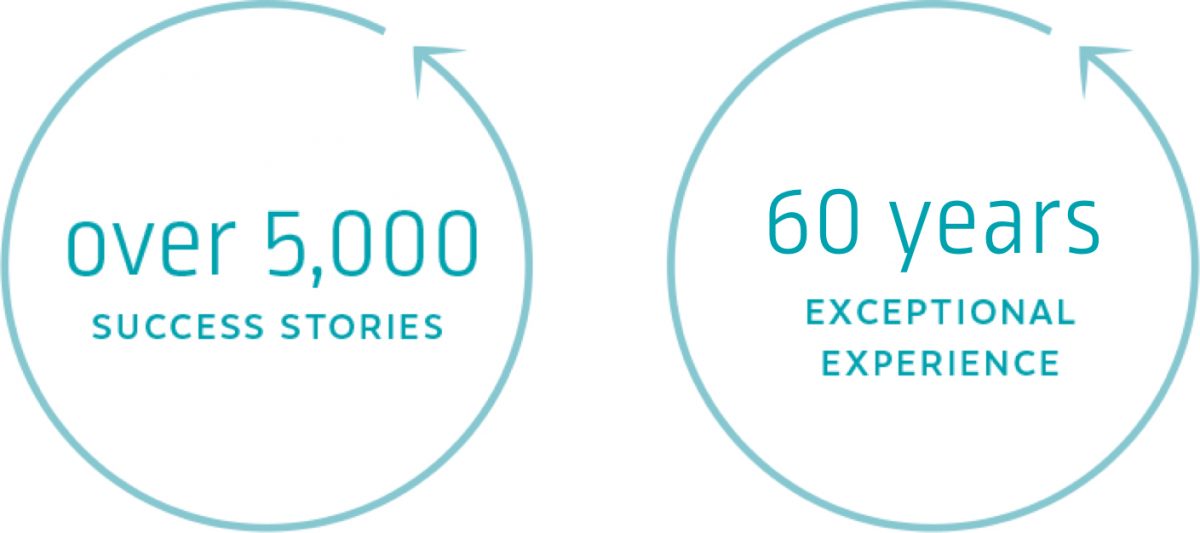 over 5,000
SUCCESS STORIES

60 years
EXCEPTIONAL EXPERIENCE